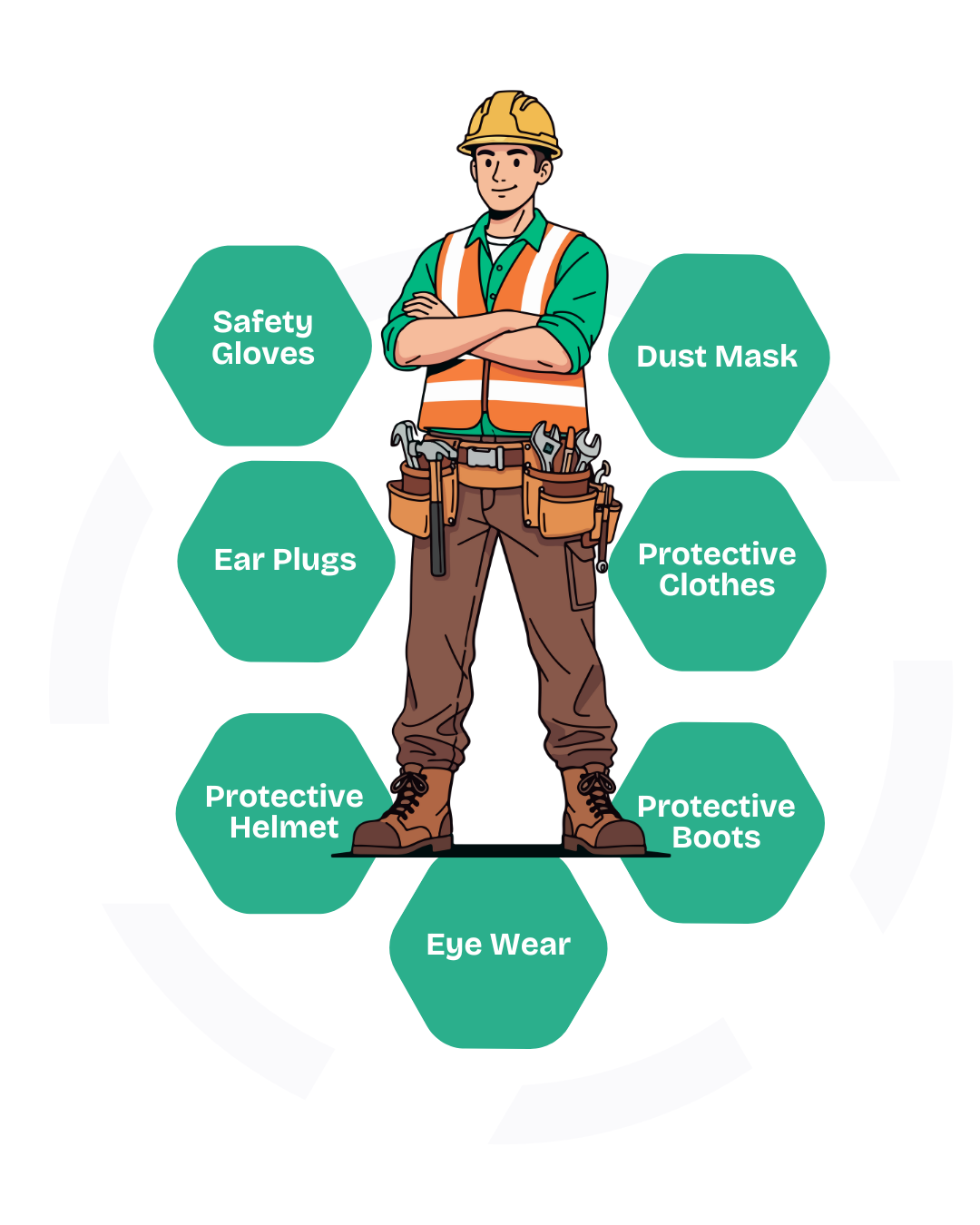 Safety Gloves

Dust Mask

Ear Plugs

Protective Clothes

Protective Helmet

Protective Boots

Eye Wear